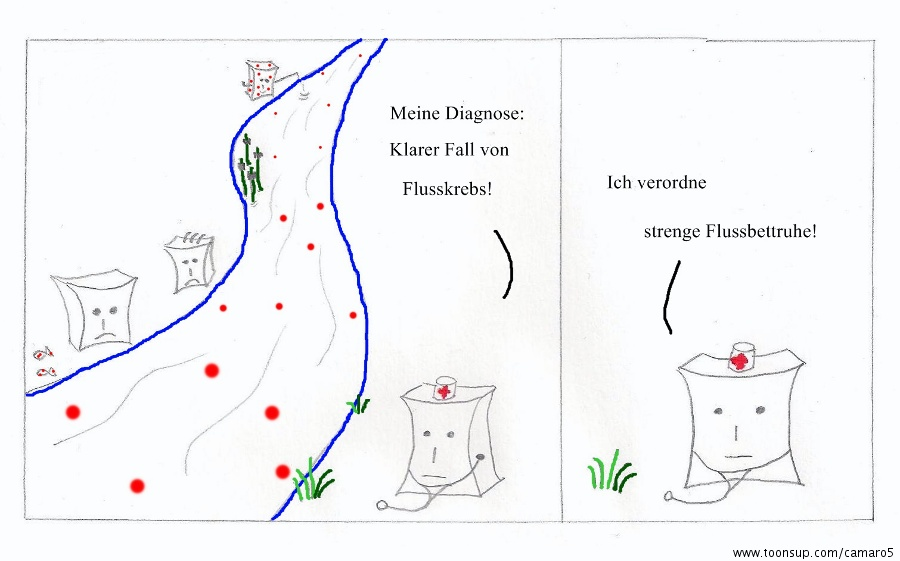 Meine Diagnose:
Klarer Fall von
Flusskrebs!

Ich verordne
strenge Flussbettruhe!

www.toonsup.com/camaro5