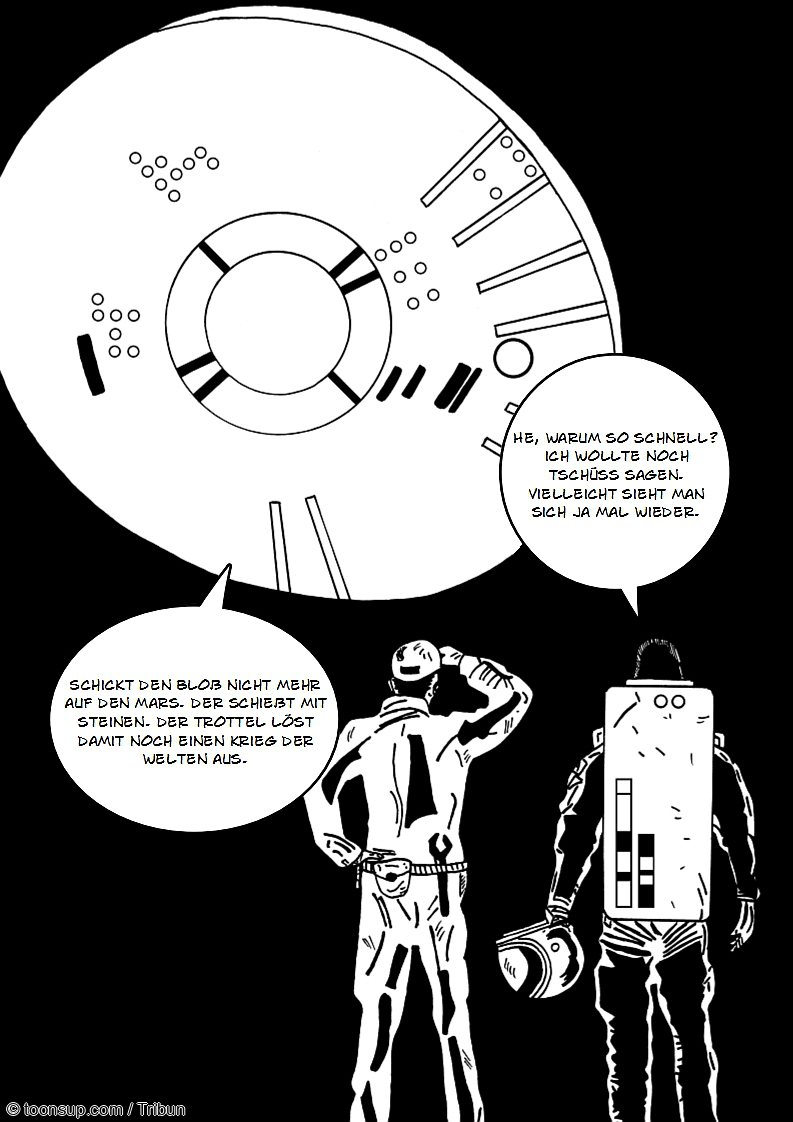 HE, WARUM SO SCHNELL? ICH WOLLTE NOCH TSCHÜSS SAGEN. VIELLEICHT SIEHT MAN SICH JA MAL WIEDER.

SCHICKT DEN BLOB NICHT MEHR AUF DEN MARS. DER SCHIEßT MIT STEINEN. DER TROTTEL LÖST DAMIT NOCH EINEN KRIEG DER WELTEN AUS.

© toonsup.com / Tribun