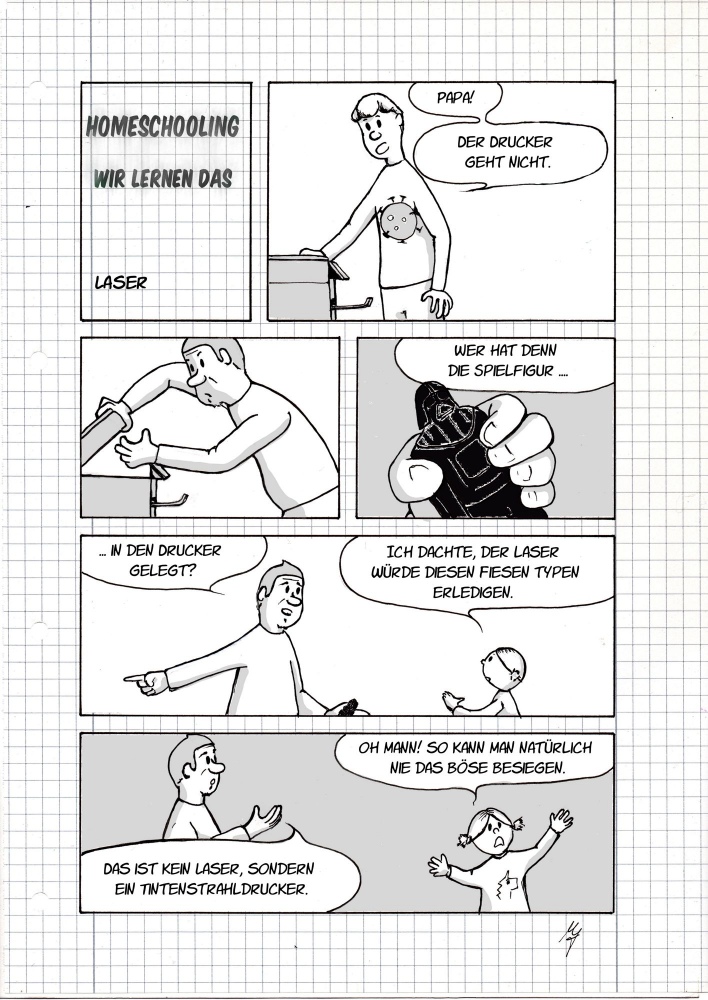 HOMESCHOOLING

WIR LERNEN DAS

LASER

PAPA!

DER DRUCKER GEHT NICHT.

WER HAT DENN DIE SPIELFIGUR ....

... IN DEN DRUCKER GELEGT?

ICH DACHTE, DER LASER WÜRDE DIESEN FIESEN TYPEN ERLEDIGEN.

OH MANN! SO KANN MAN NATÜRLICH NIE DAS BÖSE BESIEGEN.

DAS IST KEIN LASER, SONDERN EIN TINTENSTRAHLDRUCKER.