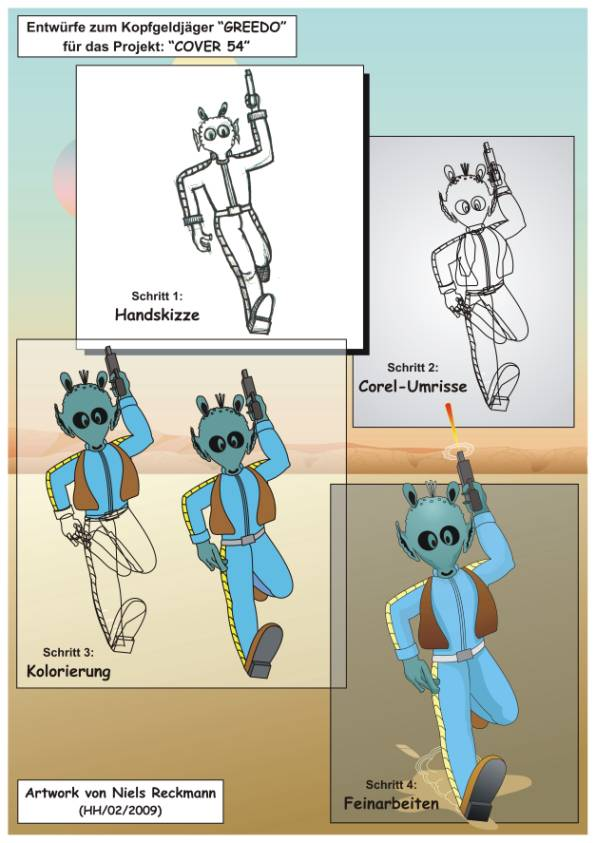 Entwürfe zum Kopfgeldjäger "GREEDO" für das Projekt: "COVER 54"

Schritt 1:
Handskizze

Schritt 2:
Corel-Umrisse

Schritt 3:
Kolorierung

Schritt 4:
Feinarbeiten

Artwork von Niels Reckmann
(HH/02/2009)